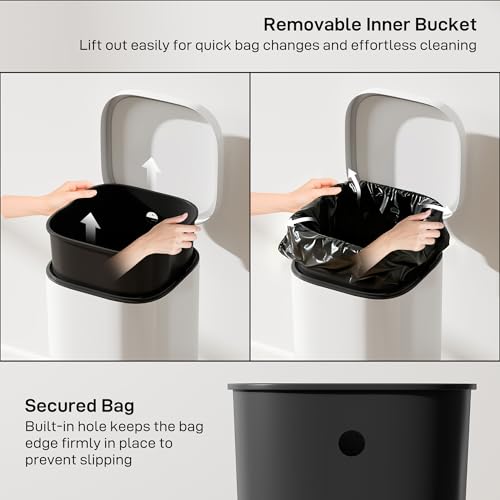 Removable Inner Bucket
Lift out easily for quick bag changes and effortless cleaning

Secured Bag
Built-in hole keeps the bag edge firmly in place to prevent slipping