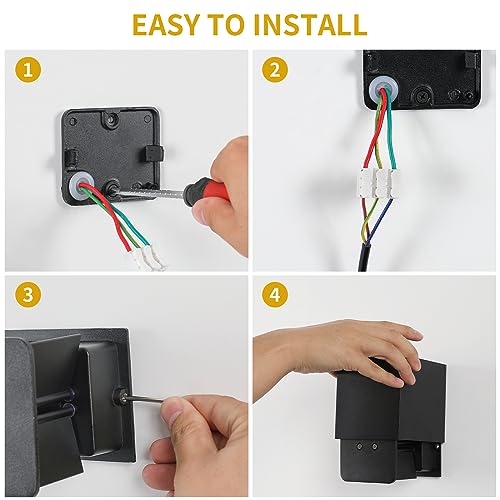 EASY TO INSTALL

1

2

3

4