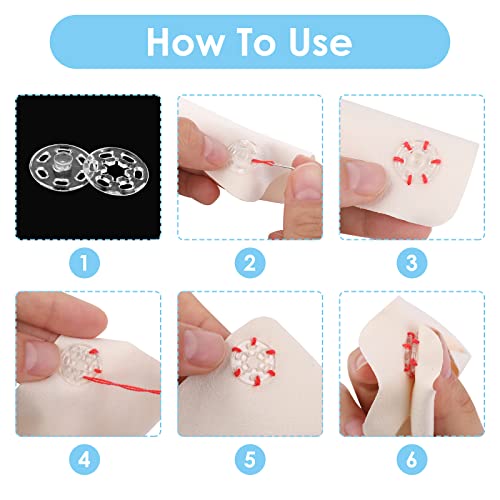 How To Use

1

2

3

4

5

6