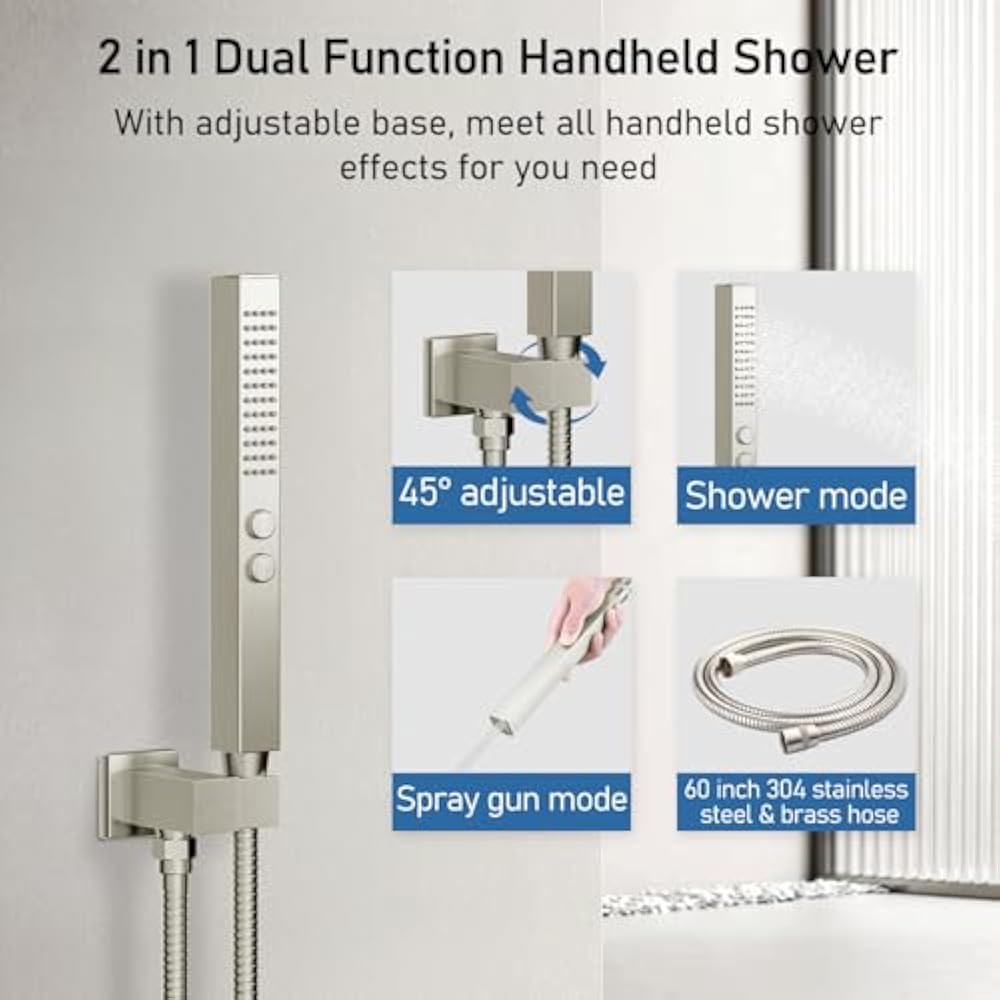 2 in 1 Dual Function Handheld Shower

With adjustable base, meet all handheld shower effects for you need

45° adjustable

Shower mode

Spray gun mode

60 inch 304 stainless steel & brass hose