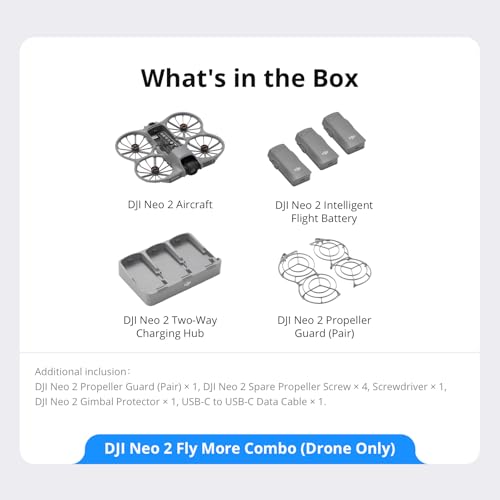 What's in the Box

DJI Neo 2 Aircraft

DJI Neo 2 Intelligent Flight Battery

DJI Neo 2 Two-Way Charging Hub

DJI Neo 2 Propeller Guard (Pair)

Additional inclusion:
DJI Neo 2 Propeller Guard (Pair) × 1, DJI Neo 2 Spare Propeller Screw × 4, Screwdriver × 1, DJI Neo 2 Gimbal Protector × 1, USB-C to USB-C Data Cable × 1.

DJI Neo 2 Fly More Combo (Drone Only)