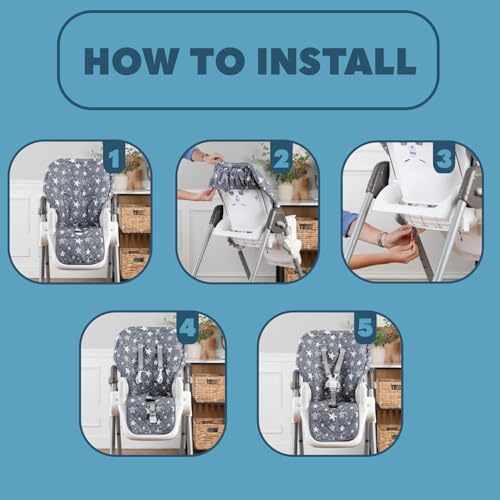 HOW TO INSTALL

1

2

3

4

5