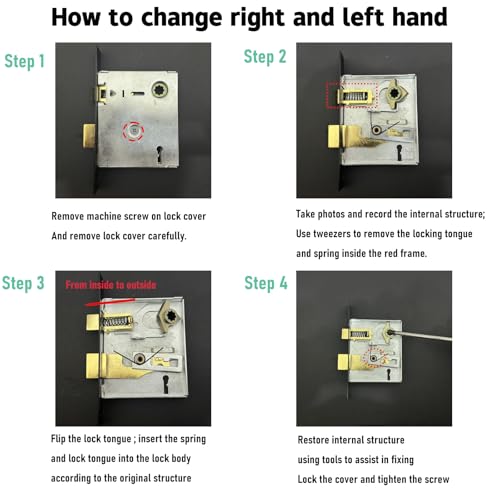 How to change right and left hand

Step 1

Remove machine screw on lock cover
And remove lock cover carefully.

Step 2

Take photos and record the internal structure;
Use tweezers to remove the locking tongue and spring inside the red frame.

Step 3

From inside to outside

Flip the lock tongue ; insert the spring and lock tongue into the lock body according to the original structure

Step 4

Restore internal structure
using tools to assist in fixing
Lock the cover and tighten the screw