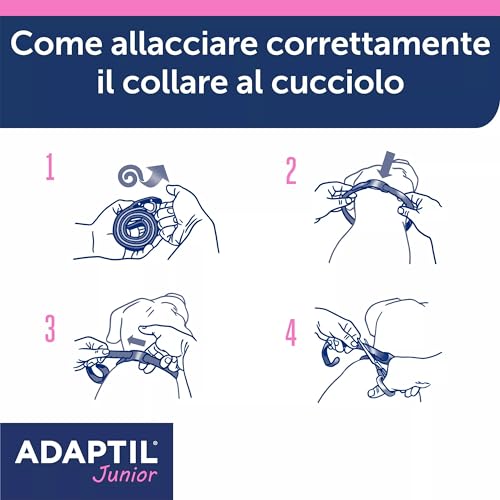 Come allacciare correttamente il collare al cucciolo

1

2

3

4

ADAPTIL®
Junior