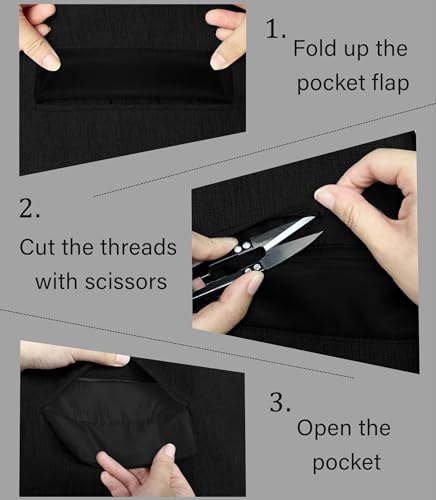 1.
Fold up the pocket flap

2.
Cut the threads with scissors

3.
Open the pocket