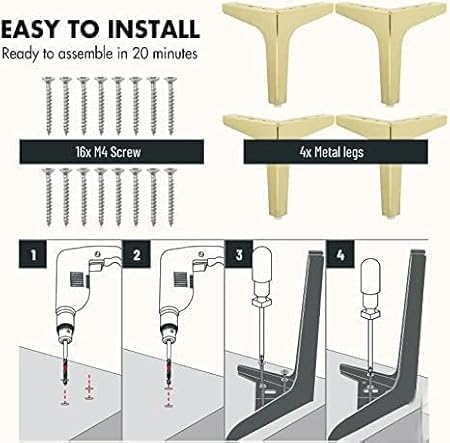 EASY TO INSTALL
Ready to assemble in 20 minutes

16x M4 Screw

4x Metal legs

1

2

3

4