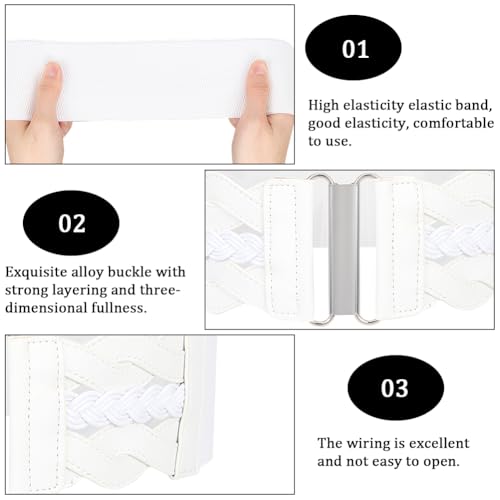 01

High elasticity elastic band, good elasticity, comfortable to use.

02

Exquisite alloy buckle with strong layering and three-dimensional fullness.

03

The wiring is excellent and not easy to open.