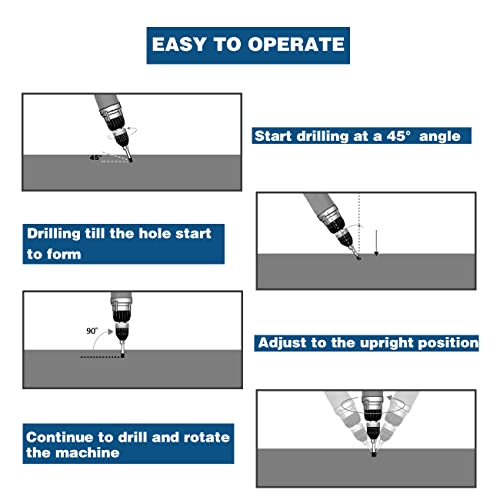 EASY TO OPERATE

45°

Start drilling at a 45° angle

Drilling till the hole start to form

90°

Adjust to the upright position

Continue to drill and rotate the machine