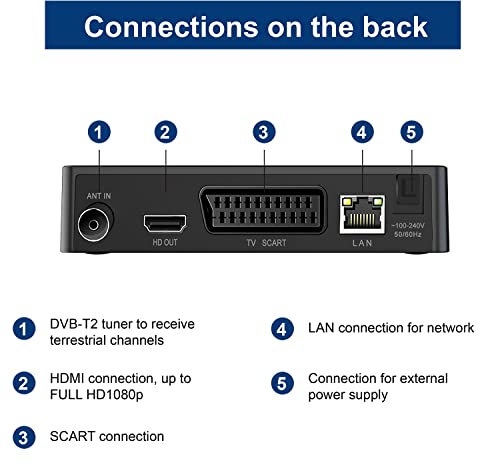 Connections on the back

1 2 3 4 5

ANT IN

HD OUT

TV SCART

LAN

~100-240V 50/60Hz

1 DVB-T2 tuner to receive terrestrial channels

2 HDMI connection, up to FULL HD1080p

3 SCART connection

4 LAN connection for network

5 Connection for external power supply