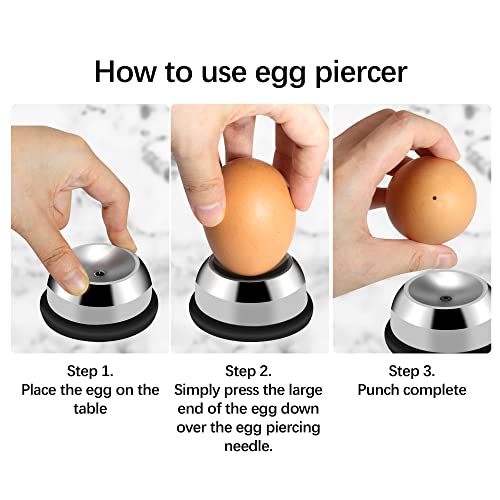 How to use egg piercer

Step 1.
Place the egg on the table

Step 2.
Simply press the large end of the egg down over the egg piercing needle.

Step 3.
Punch complete