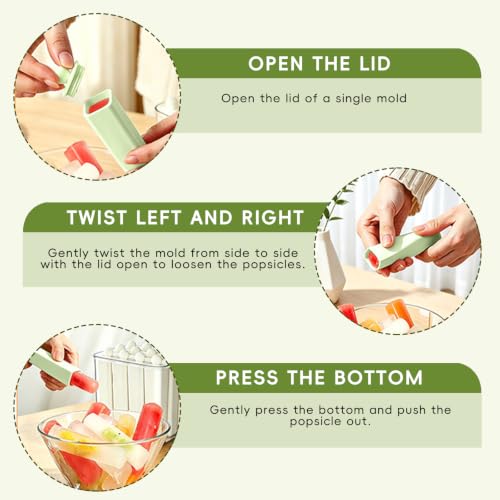 OPEN THE LID

Open the lid of a single mold

TWIST LEFT AND RIGHT

Gently twist the mold from side to side with the lid open to loosen the popsicles.

PRESS THE BOTTOM

Gently press the bottom and push the popsicle out.