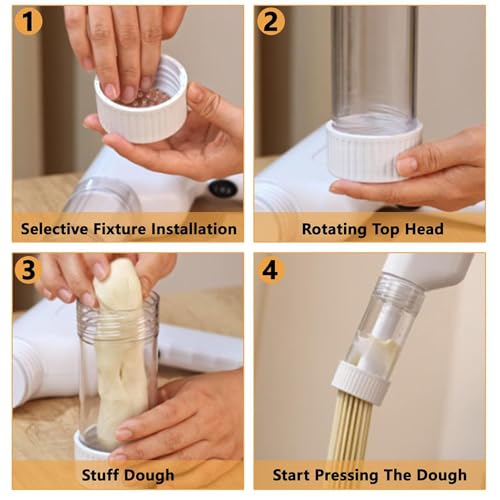 1

Selective Fixture Installation

2

Rotating Top Head

3

Stuff Dough

4

Start Pressing The Dough