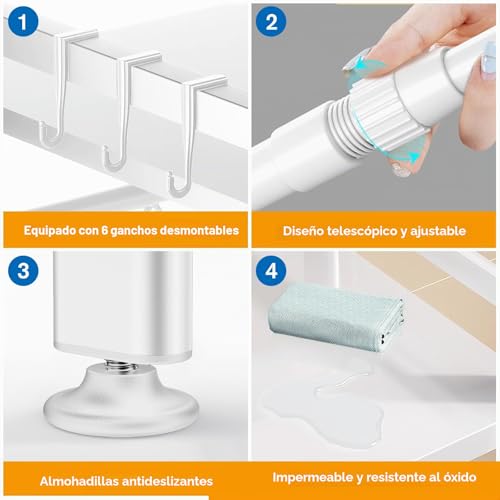 1

Equipado con 6 ganchos desmontables

2

Diseño telescópico y ajustable

3

Almohadillas antideslizantes

4

Impermeable y resistente al óxido