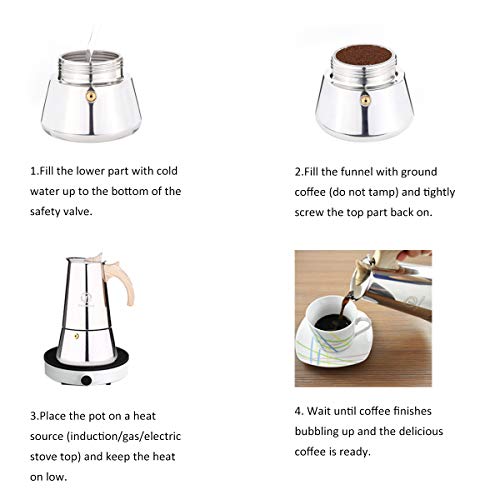 1.Fill the lower part with cold water up to the bottom of the safety valve.

2.Fill the funnel with ground coffee (do not tamp) and tightly screw the top part back on.

3.Place the pot on a heat source (induction/gas/electric stove top) and keep the heat on low.

4. Wait until coffee finishes bubbling up and the delicious coffee is ready.