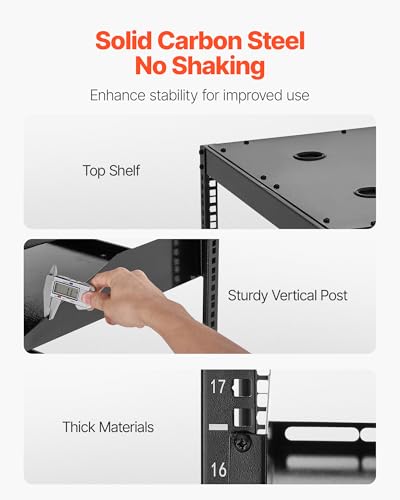 Solid Carbon Steel
No Shaking

Enhance stability for improved use

Top Shelf

Sturdy Vertical Post

Thick Materials

17

16