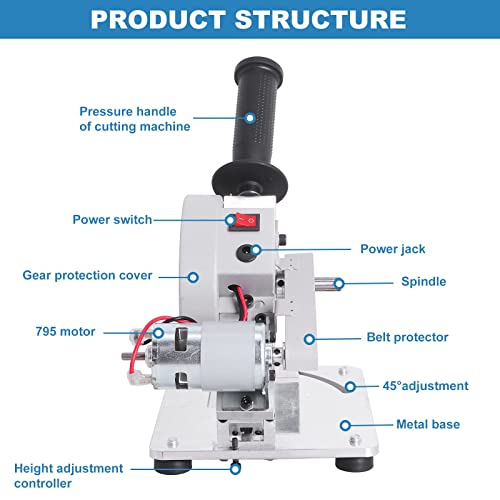 PRODUCT STRUCTURE

Pressure handle of cutting machine

Power switch

Power jack

Gear protection cover

Spindle

795 motor

Belt protector

45°adjustment

Metal base

Height adjustment controller