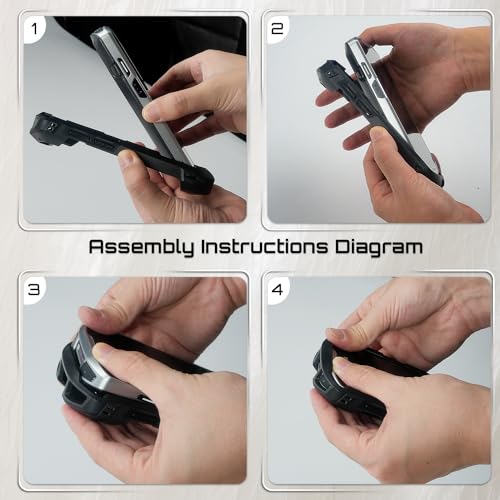 1

2

Assembly Instructions Diagram

3

4