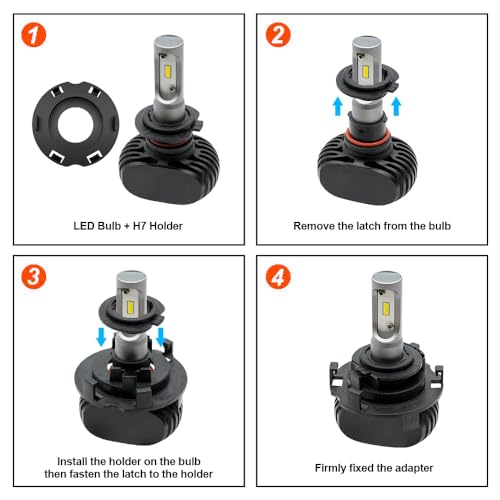 1

LED Bulb + H7 Holder

2

Remove the latch from the bulb

3

Install the holder on the bulb then fasten the latch to the holder

4

Firmly fixed the adapter