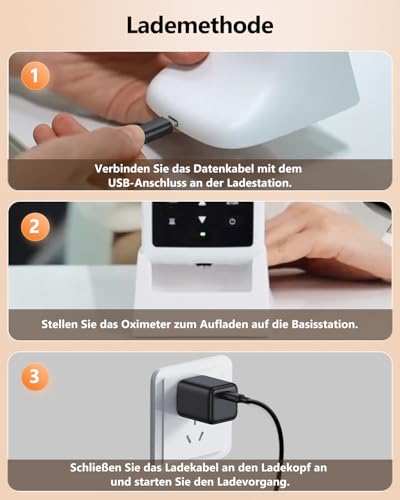 Lademethode

1

Verbinden Sie das Datenkabel mit dem USB-Anschluss an der Ladestation.

2

Stellen Sie das Oximeter zum Aufladen auf die Basisstation.

3

Schließen Sie das Ladekabel an den Ladekopf an und starten Sie den Ladevorgang.