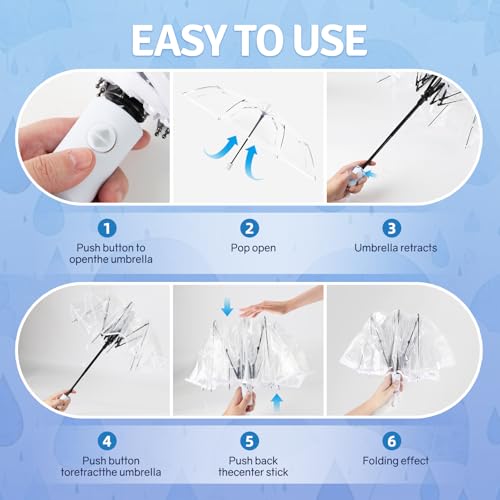 EASY TO USE

1
Push button to openthe umbrella

2
Pop open

3
Umbrella retracts

4
Push button toretractthe umbrella

5
Push back thecenter stick

6
Folding effect