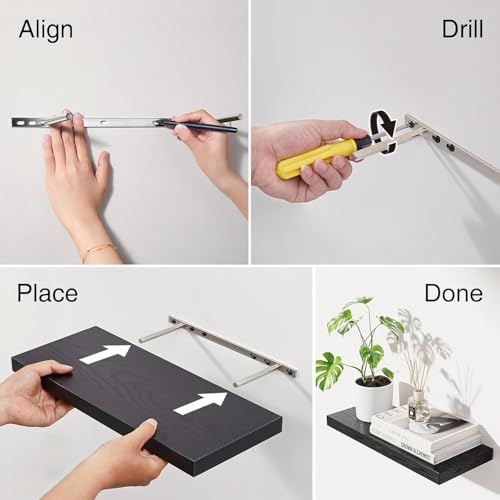 Align

Drill

Place

Done