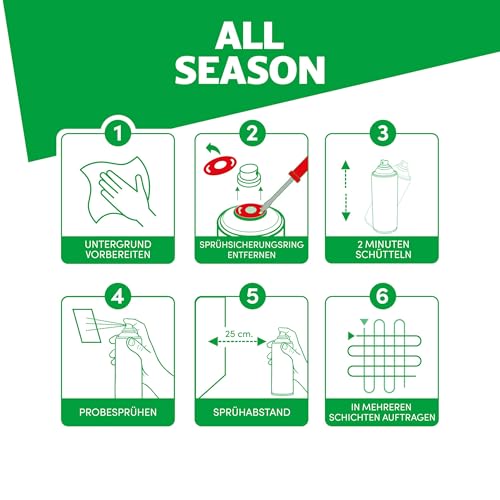 ALL SEASON

1
UNTERGRUND VORBEREITEN

2
SPRÜHSICHERUNGSRING ENTFERNEN

3
2 MINUTEN SCHÜTTELN

4
PROBESPRÜHEN

5
25 cm.
SPRÜHABSTAND

6
IN MEHREREN SCHICHTEN AUFTRAGEN