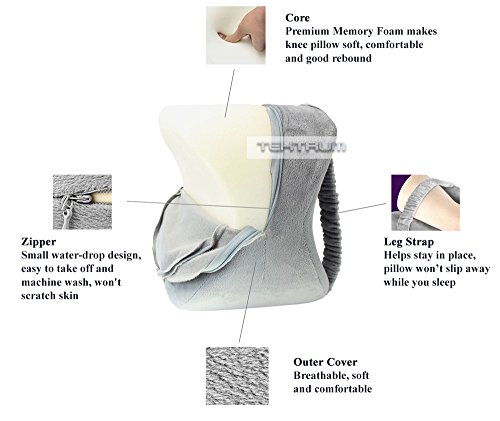 Core
Premium Memory Foam makes knee pillow soft, comfortable and good rebound

TEKTRUM

Zipper
Small water-drop design, easy to take off and machine wash, won't scratch skin

Leg Strap
Helps stay in place, pillow won't slip away while you sleep

Outer Cover
Breathable, soft and comfortable