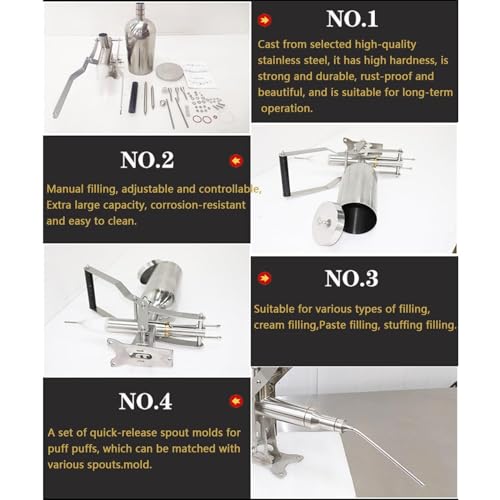 NO.1

Cast from selected high-quality stainless steel, it has high hardness, is strong and durable, rust-proof and beautiful, and is suitable for long-term operation.

NO.2

Manual filling, adjustable and controllable, Extra large capacity, corrosion-resistant and easy to clean.

NO.3

Suitable for various types of filling, cream filling,Paste filling, stuffing filling.

NO.4

A set of quick-release spout molds for puff puffs, which can be matched with various spouts.mold.