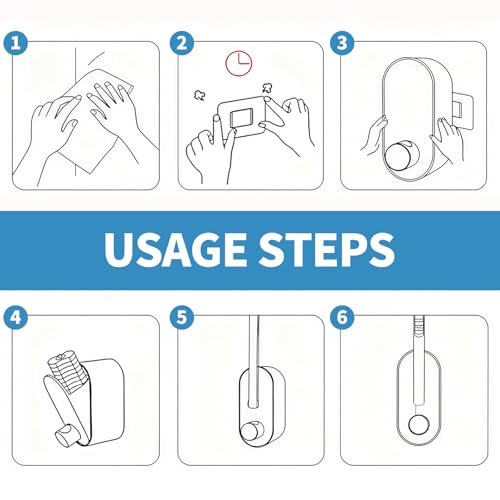 1
2
3

USAGE STEPS

4
5
6