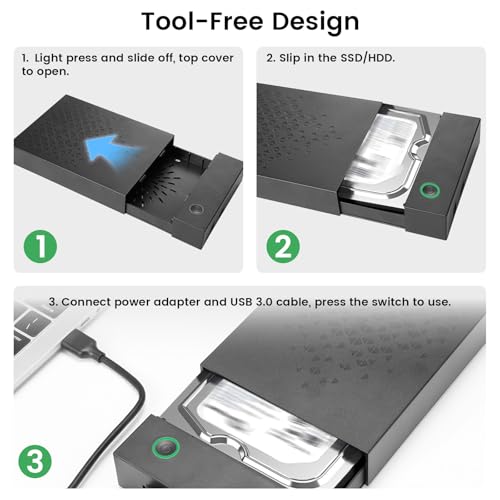 Tool-Free Design

1. Light press and slide off, top cover to open.

1

2. Slip in the SSD/HDD.

2

3. Connect power adapter and USB 3.0 cable, press the switch to use.

3