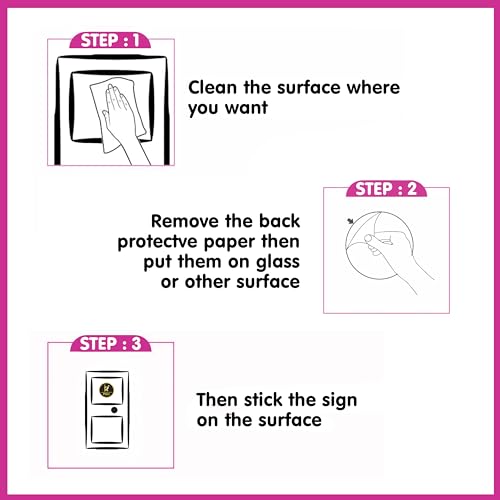 STEP : 1

Clean the surface where you want

STEP : 2

Remove the back protectve paper then put them on glass or other surface

STEP : 3

Then stick the sign on the surface