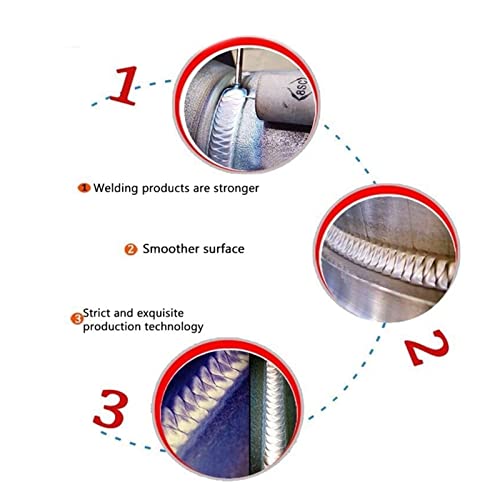 1

BSC

1 Welding products are stronger

2 Smoother surface

3 Strict and exquisite production technology

2

3