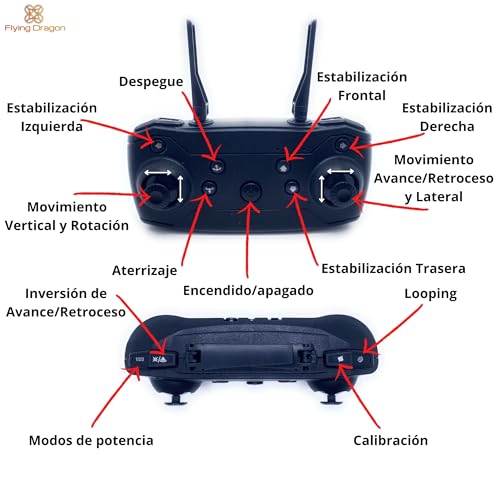 Flying Dragon

Despegue

Estabilización Frontal

Estabilización Izquierda

Estabilización Derecha

Movimiento Avance/Retroceso y Lateral

Movimiento Vertical y Rotación

Aterrizaje

Encendido/apagado

Estabilización Trasera

Inversión de Avance/Retroceso

Looping

Modos de potencia

Calibración