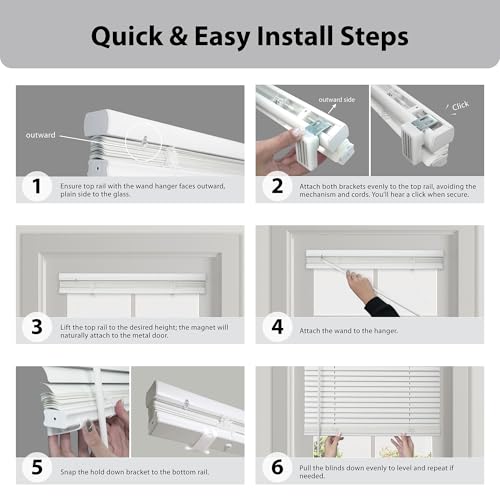 Quick & Easy Install Steps

outward

1 Ensure top rail with the wand hanger faces outward, plain side to the glass.

outward side

Click

2 Attach both brackets evenly to the top rail, avoiding the mechanism and cords. You'll hear a click when secure.

3 Lift the top rail to the desired height; the magnet will naturally attach to the metal door.

4 Attach the wand to the hanger.

5 Snap the hold down bracket to the bottom rail.

6 Pull the blinds down evenly to level and repeat if needed.