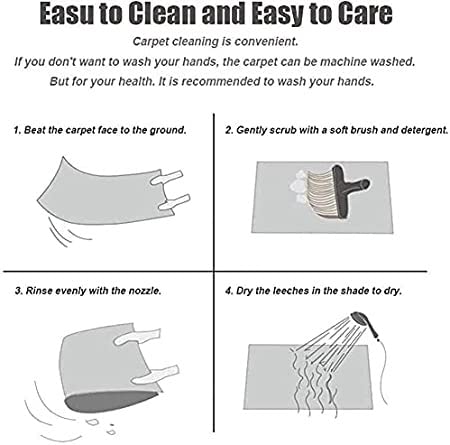 Easu to Clean and Easy to Care

Carpet cleaning is convenient.
If you don't want to wash your hands, the carpet can be machine washed.
But for your health. It is recommended to wash your hands.

1. Beat the carpet face to the ground.

2. Gently scrub with a soft brush and detergent.

3. Rinse evenly with the nozzle.

4. Dry the leeches in the shade to dry.