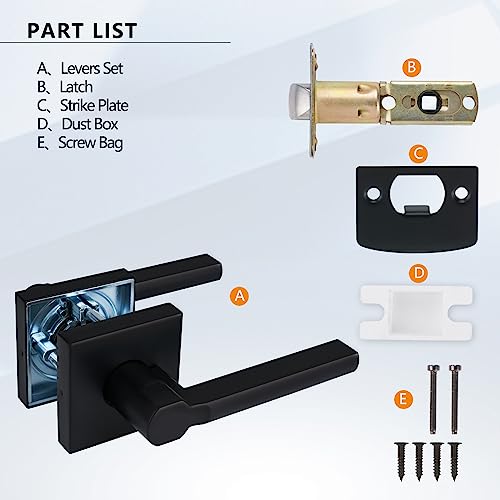 PART LIST

A、Levers Set
B、Latch
C、Strike Plate
D、Dust Box
E、Screw Bag

B

C

D

A

E