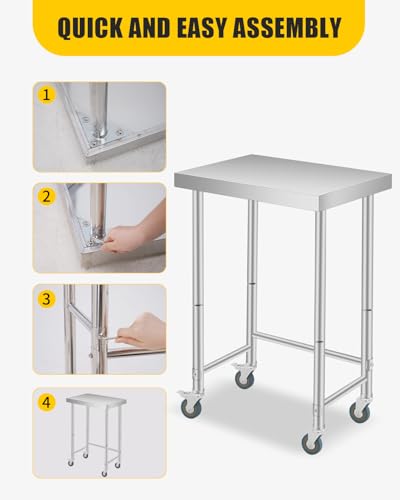 QUICK AND EASY ASSEMBLY

1

2

3

4