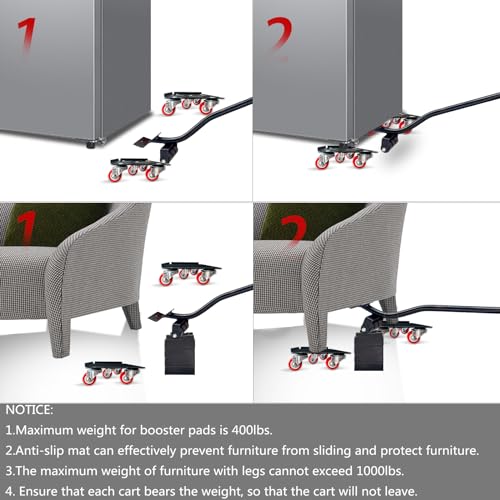 1

2

1

2

NOTICE:
1.Maximum weight for booster pads is 400lbs.
2.Anti-slip mat can effectively prevent furniture from sliding and protect furniture.
3.The maximum weight of furniture with legs cannot exceed 1000lbs.
4. Ensure that each cart bears the weight, so that the cart will not leave.