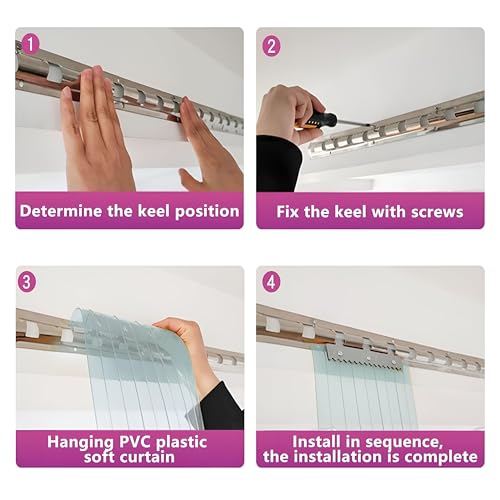 1

Determine the keel position

2

Fix the keel with screws

3

Hanging PVC plastic soft curtain

4

Install in sequence, the installation is complete