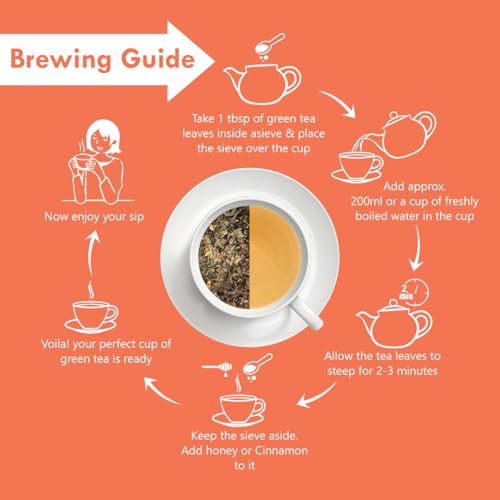 Brewing Guide

Take 1 tbsp of green tea leaves inside asieve & place the sieve over the cup

Add approx. 200ml or a cup of freshly boiled water in the cup

2 min

Allow the tea leaves to steep for 2-3 minutes

Keep the sieve aside. Add honey or Cinnamon to it

Voila! your perfect cup of green tea is ready

Now enjoy your sip