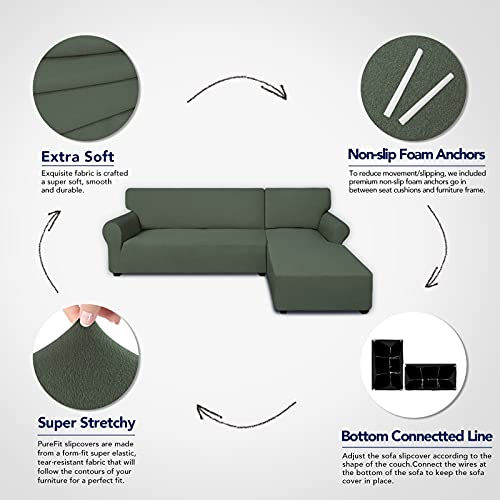 Extra Soft

Exquisite fabric is crafted a super soft, smooth and durable.

Non-slip Foam Anchors

To reduce movement/slipping, we included premium non-slip foam anchors go in between seat cushions and furniture frame.

Super Stretchy

PureFit slipcovers are made from a form-fit super elastic, tear-resistant fabric that will follow the contours of your furniture for a perfect fit.

Bottom Connectted Line

Adjust the sofa slipcover according to the shape of the couch.Connect the wires at the bottom of the sofa to keep the sofa cover in place.