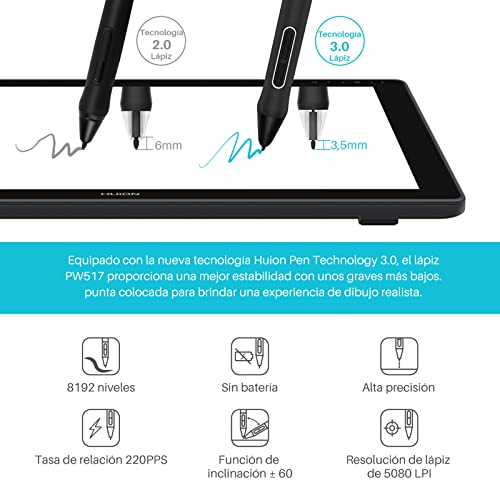 Tecnología 2.0 Lápiz

Tecnología 3.0 Lápiz

6mm

3,5mm

HUION

Equipado con la nueva tecnología Huion Pen Technology 3.0, el lápiz PW517 proporciona una mejor estabilidad con unos graves más bajos. punta colocada para brindar una experiencia de dibujo realista.

8192 niveles

Sin batería

Alta precisión

Tasa de relación 220PPS

Función de inclinación ± 60

Resolución de lápiz de 5080 LPI