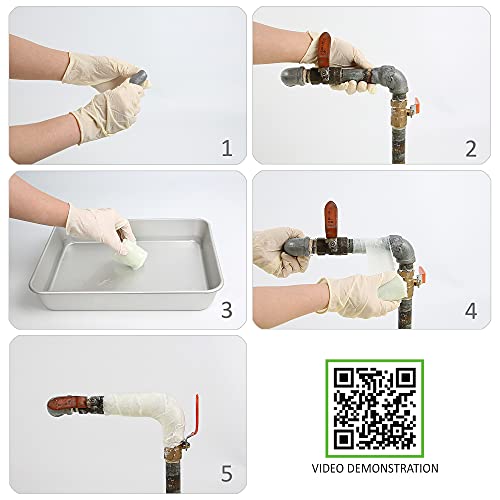 1

2

3

4

5

VIDEO DEMONSTRATION