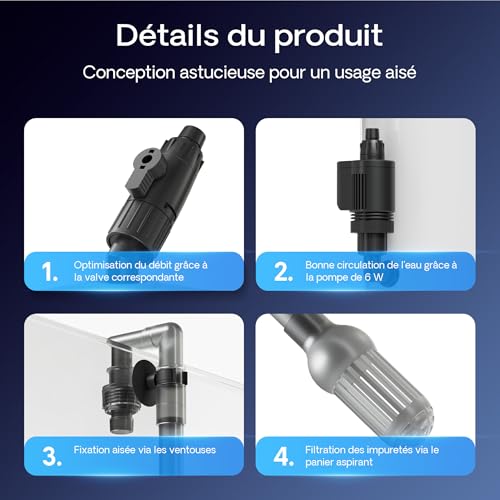 Détails du produit

Conception astucieuse pour un usage aisé

1. Optimisation du débit grâce à la valve correspondante

2. Bonne circulation de l'eau grâce à la pompe de 6 W

3. Fixation aisée via les ventouses

4. Filtration des impuretés via le panier aspirant