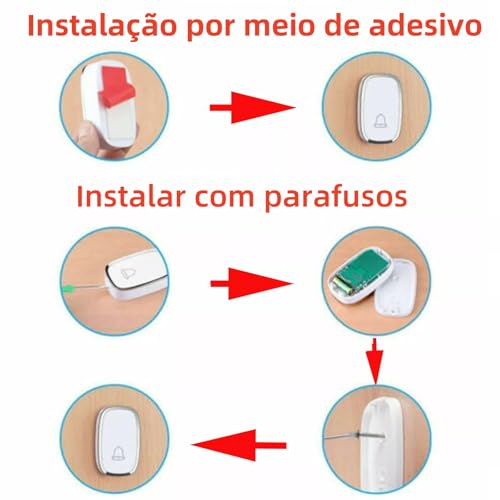 Instalação por meio de adesivo

Instalar com parafusos