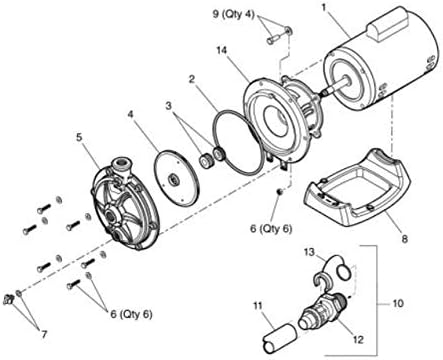 9 (Qty 4)
1
14
2
3
4
5
6 (Qty 6)
8
13
10
11
12
6 (Qty 6)
7