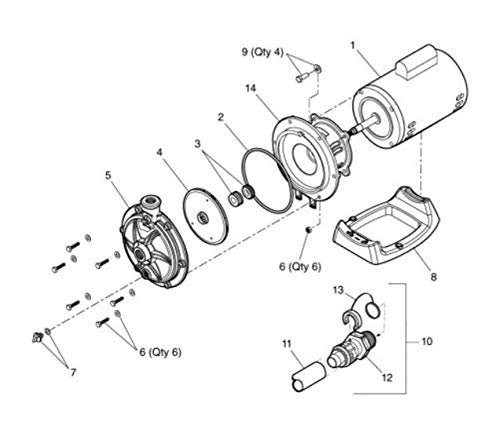 9 (Qty 4)
1
14
2
3
4
5
6 (Qty 6)
8
13
10
11
12
6 (Qty 6)
7