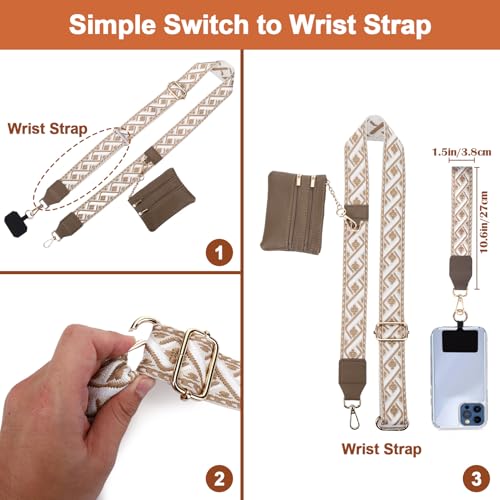 Simple Switch to Wrist Strap

Wrist Strap

1

2

1.5in/3.8cm

10.6in/27cm

Wrist Strap

3