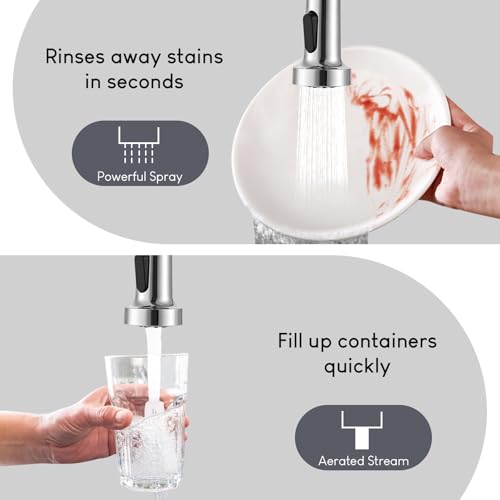 Rinses away stains in seconds

Powerful Spray

Fill up containers quickly

Aerated Stream