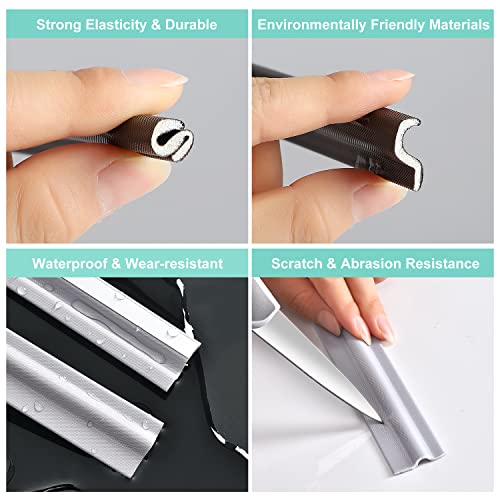 Strong Elasticity & Durable

Environmentally Friendly Materials

Waterproof & Wear-resistant

Scratch & Abrasion Resistance